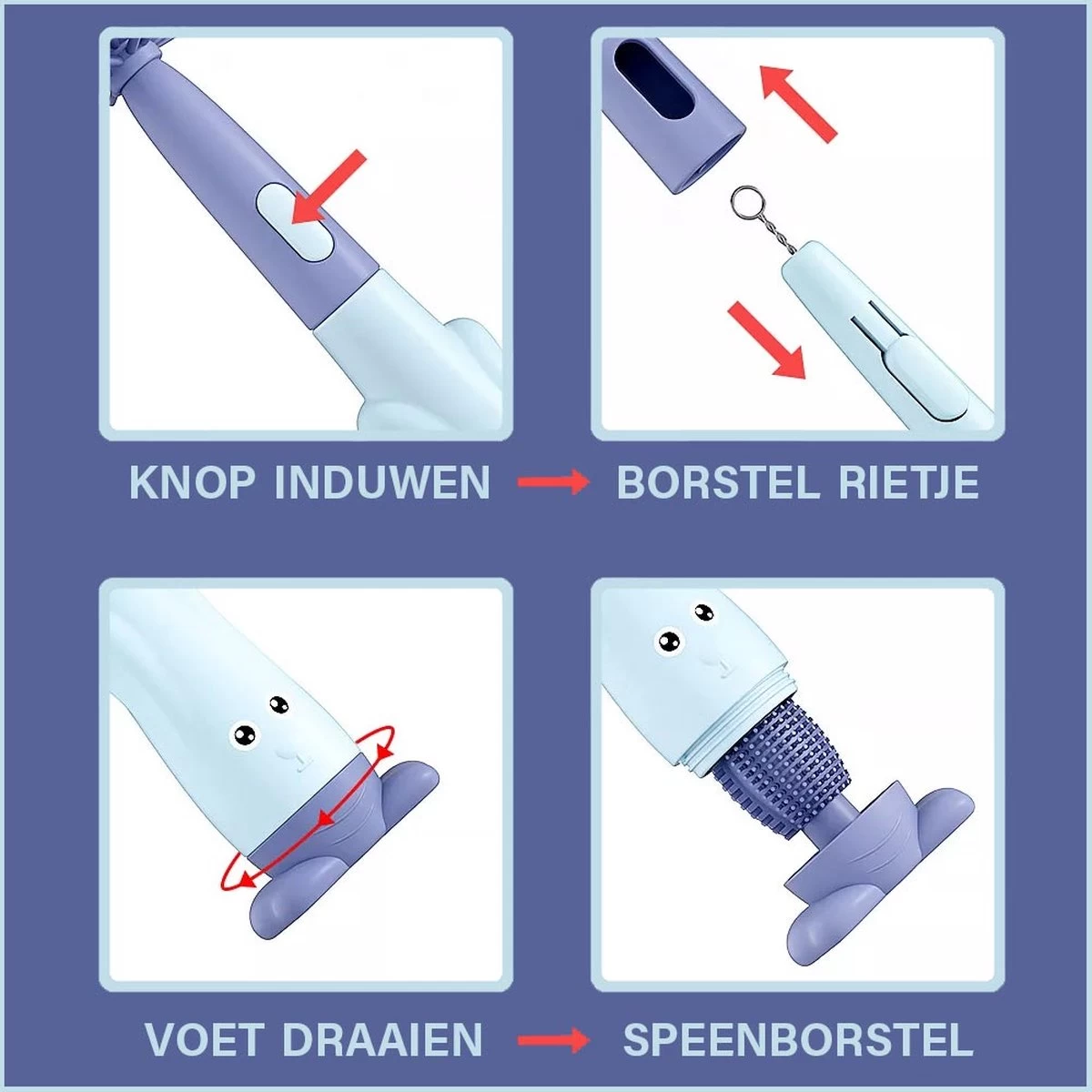 KNOP INDUWEN → BORSTEL RIETJE

VOET DRAAIEN → SPEENBORSTEL