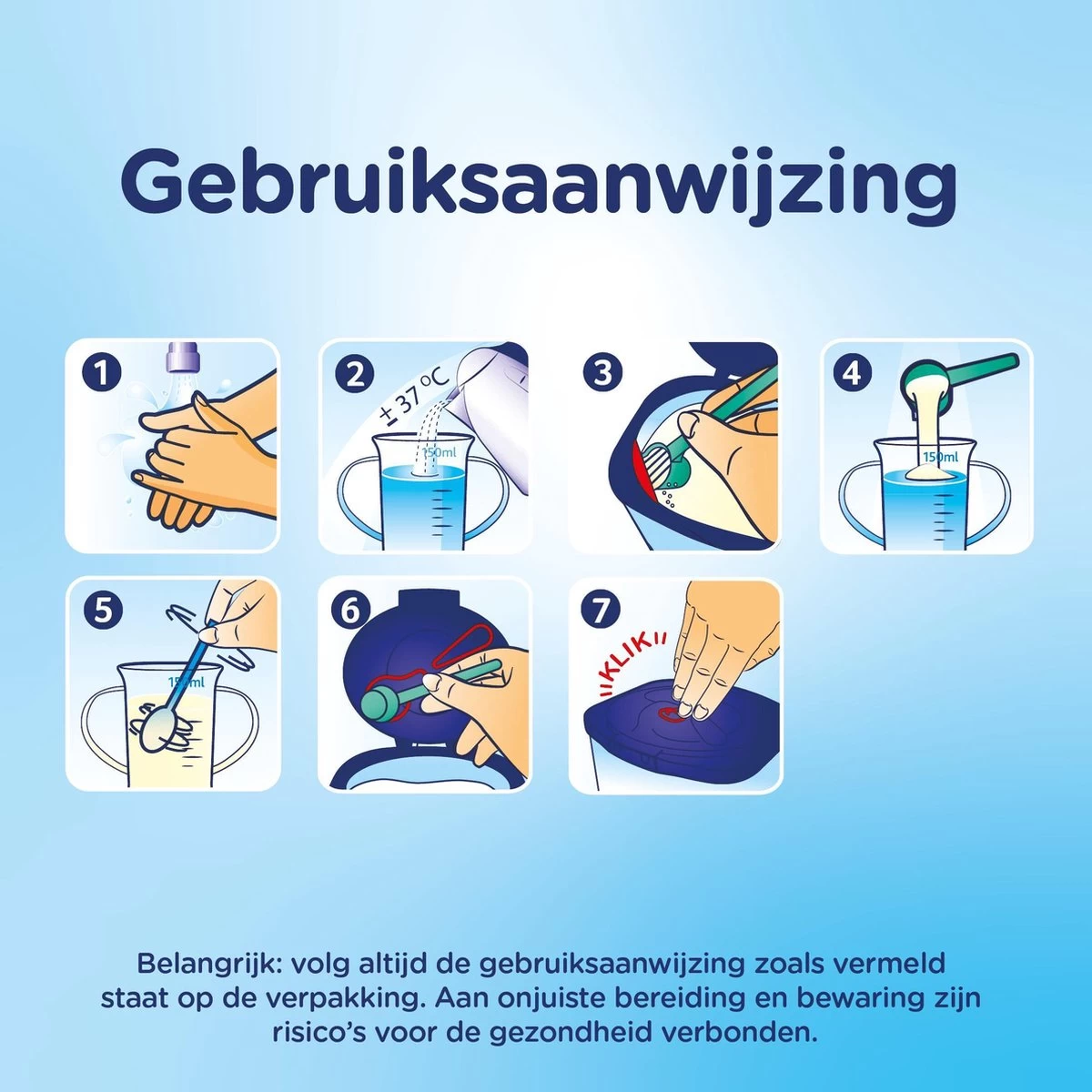 Gebruiksaanwijzing

1

2
± 37 °C
150ml

3

4
150ml

5
150ml

6

7
KLIK

Belangrijk: volg altijd de gebruiksaanwijzing zoals vermeld staat op de verpakking. Aan onjuiste bereiding en bewaring zijn risico's voor de gezondheid verbonden.