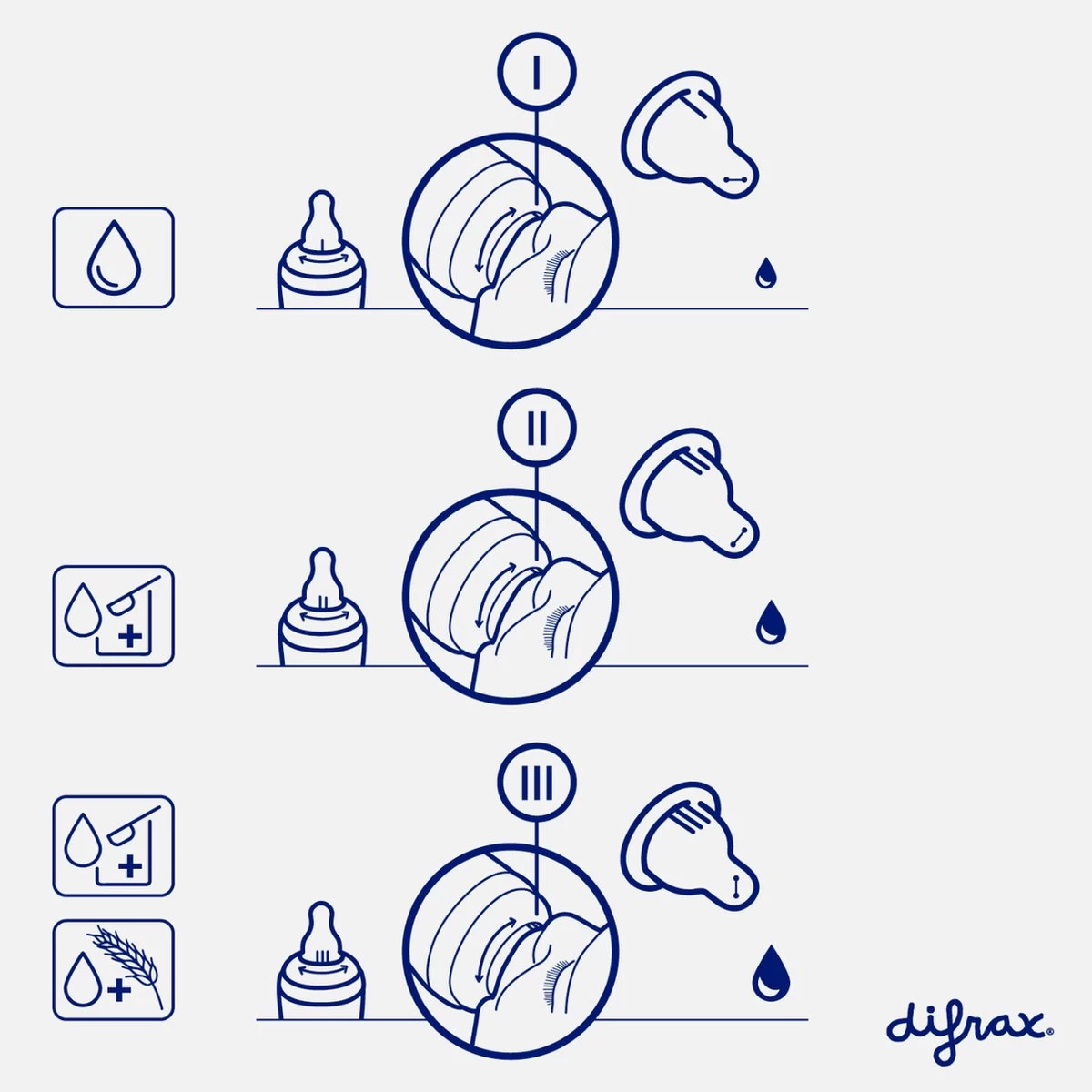 I

II

III

difrax®